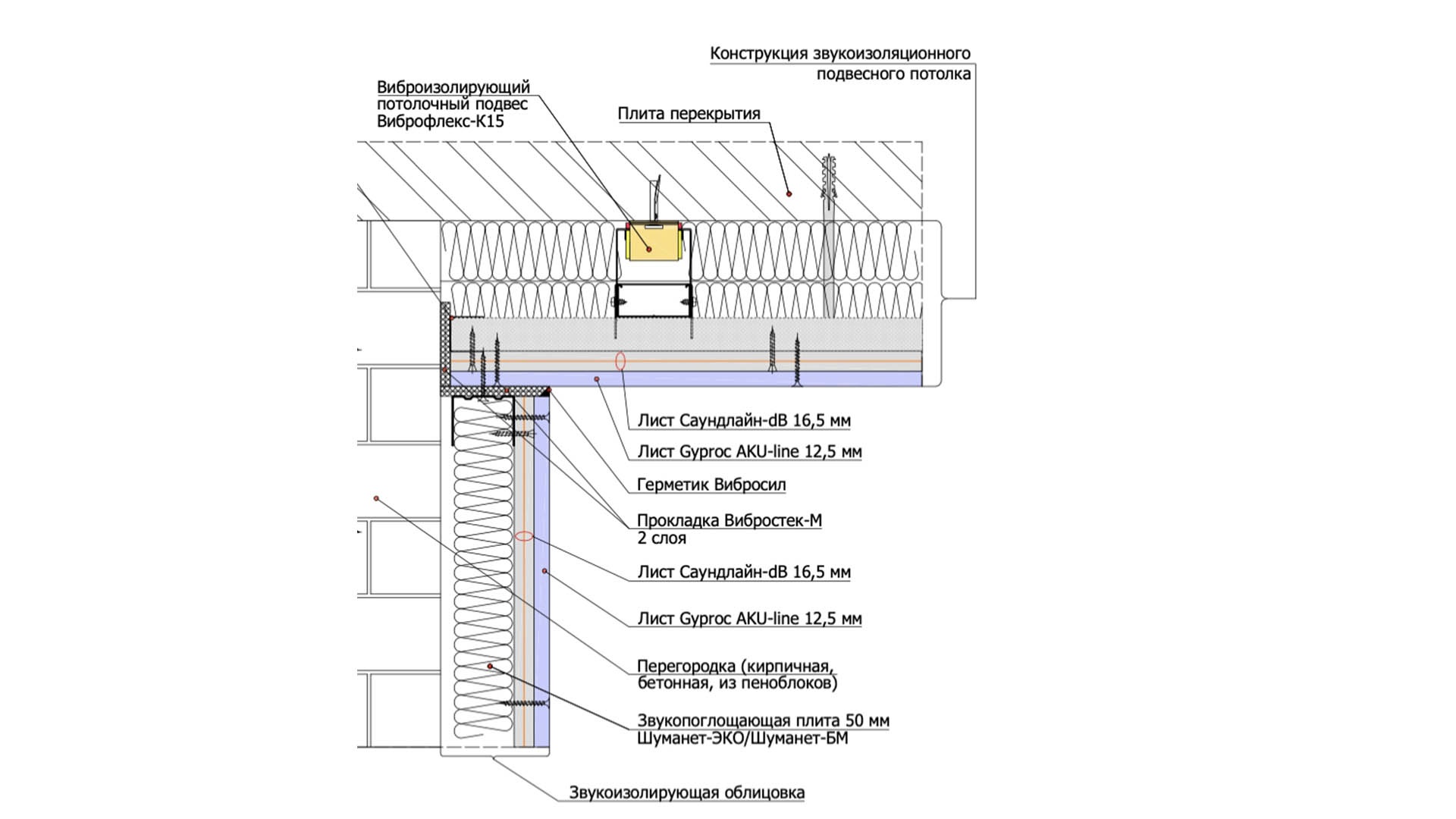 Конструкция звукоизоляционного подвесного потолка

Виброизолирующий потолочный подвес Виброфлекс-К15

Плита перекрытия

Лист Саундлайн-dB 16,5 мм

Лист Gyproc AKU-line 12,5 мм

Герметик Вибросил

Прокладка Вибростек-М 2 слоя

Лист Саундлайн-dB 16,5 мм

Лист Gyproc AKU-line 12,5 мм

Перегородка (кирпичная, бетонная, из пеноблоков)

Звукопоглощающая плита 50 мм Шуманет-ЭКО/Шуманет-БМ

Звукоизолирующая облицовка